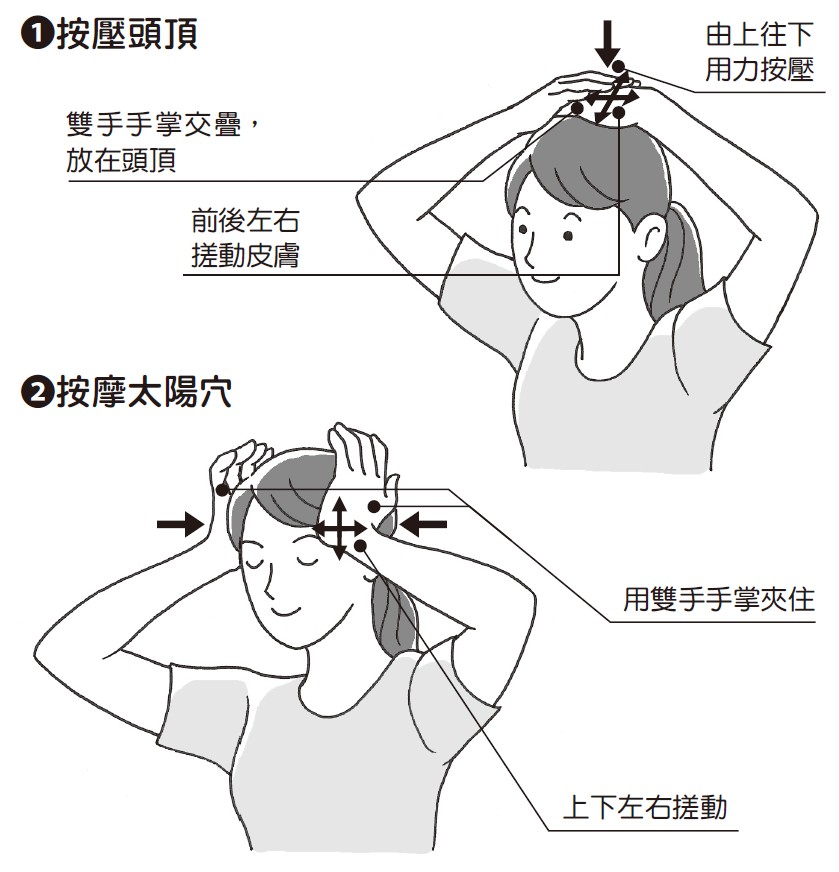 ❶按壓頭頂

由上往下
用力按壓

雙手手掌交疊，
放在頭頂

前後左右
搓動皮膚

❷按摩太陽穴

用雙手手掌夾住

上下左右搓動