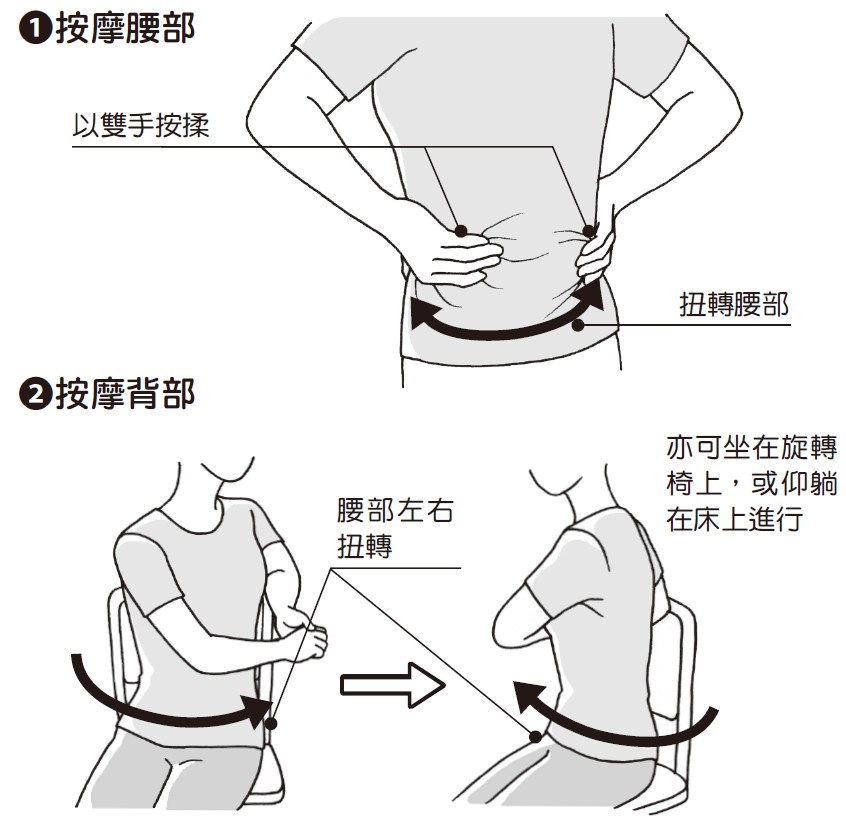 ❶按摩腰部

以雙手按揉

扭轉腰部

❷按摩背部

腰部左右扭轉

亦可坐在旋轉椅上，或仰躺在床上進行